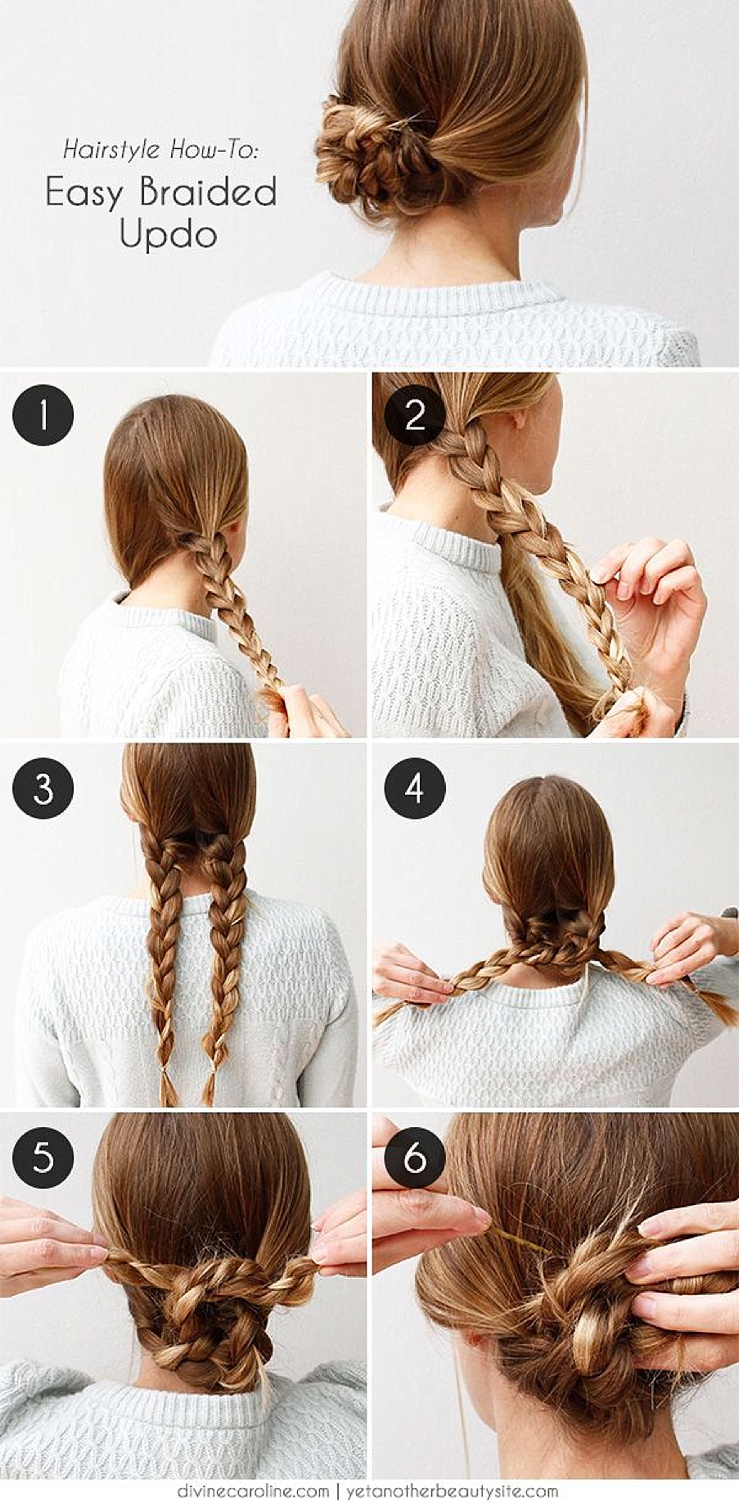 Hairstyle How-To:
Easy Braided Updo

1

2

3

4

5

6

divinecaroline.com | yetanotherbeautysite.com